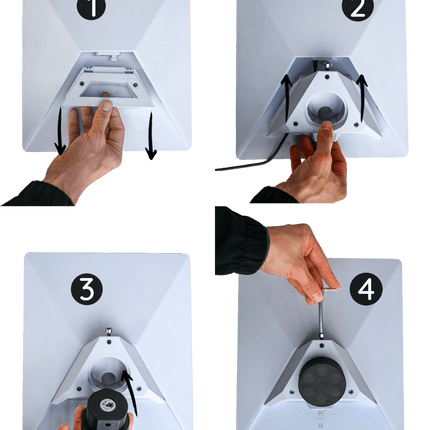 1

2

3

4