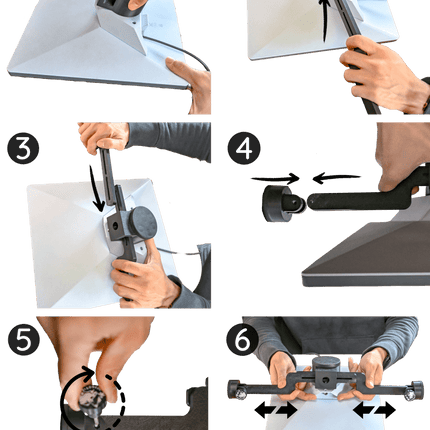 3

4

5

6