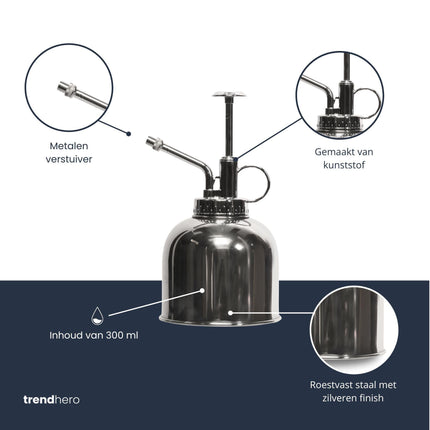 Metalen verstuiver

Gemaakt van kunststof

Inhoud van 300 ml

Roestvast staal met zilveren finish

trendhero