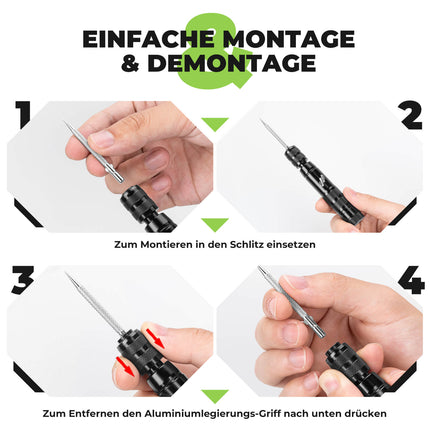 EINFACHE MONTAGE
& DEMONTAGE

1

2

Zum Montieren in den Schlitz einsetzen

3

4

Zum Entfernen den Aluminiumlegierungs-Griff nach unten drücken